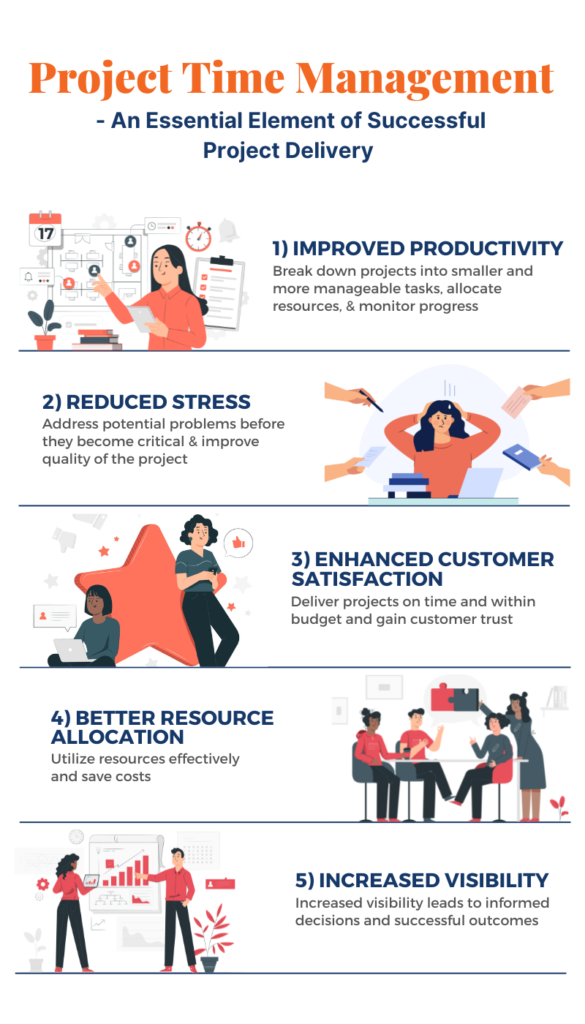 Project Time Management

- An Essential Element of Successful Project Delivery

17

1) IMPROVED PRODUCTIVITY
Break down projects into smaller and more manageable tasks, allocate resources, & monitor progress

2) REDUCED STRESS
Address potential problems before they become critical & improve quality of the project

3) ENHANCED CUSTOMER SATISFACTION
Deliver projects on time and within budget and gain customer trust

4) BETTER RESOURCE ALLOCATION
Utilize resources effectively and save costs

5) INCREASED VISIBILITY
Increased visibility leads to informed decisions and successful outcomes